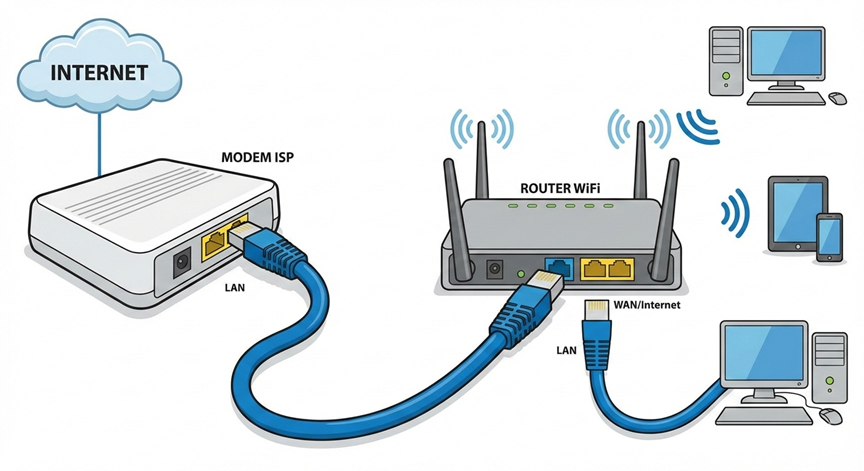 INTERNET

MODEM ISP

LAN

ROUTER WiFi

WAN/Internet

LAN